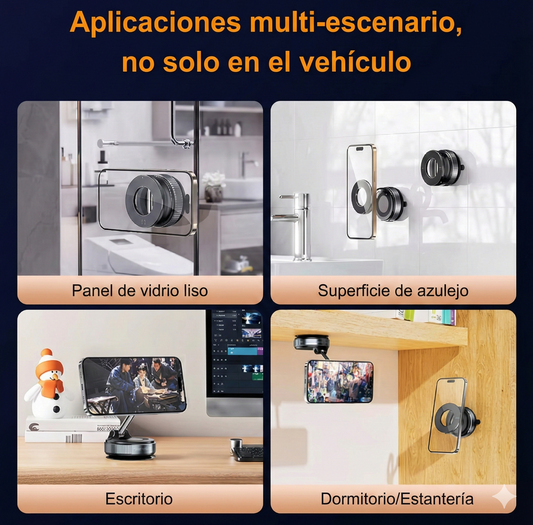 Aplicaciones multi-escenario, no solo en el vehículo

Panel de vidrio liso

Superficie de azulejo

Escritorio

Dormitorio/Estantería